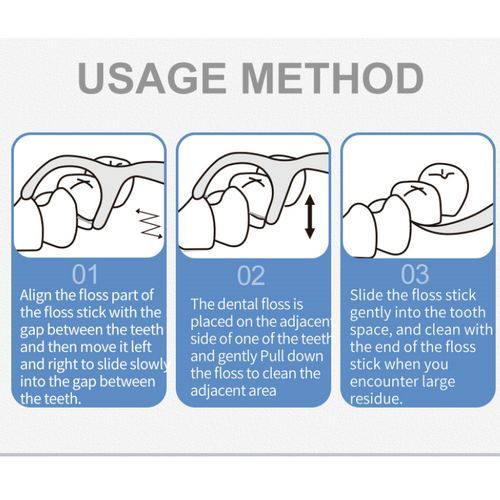 USAGE METHOD

01
Align the floss part of the floss stick with the gap between the teeth and then move it left and right to slide slowly into the gap between the teeth.

02
The dental floss is placed on the adjacent side of one of the teeth and gently Pull down the floss to clean the adjacent area

03
Slide the floss stick gently into the tooth space, and clean with the end of the floss stick when you encounter large residue.